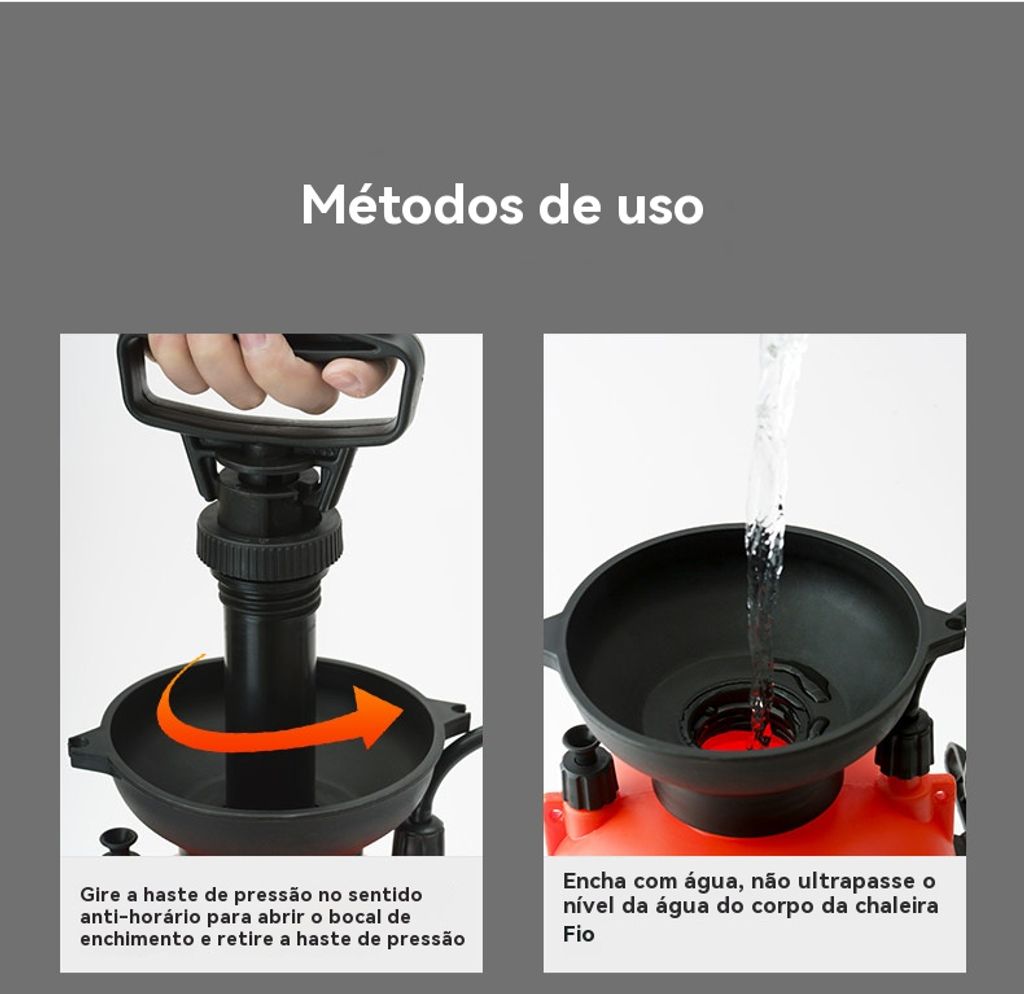 Métodos de uso

Gire a haste de pressão no sentido anti-horário para abrir o bocal de enchimento e retire a haste de pressão

Encha com água, não ultrapasse o nível da água do corpo da chaleira Fio