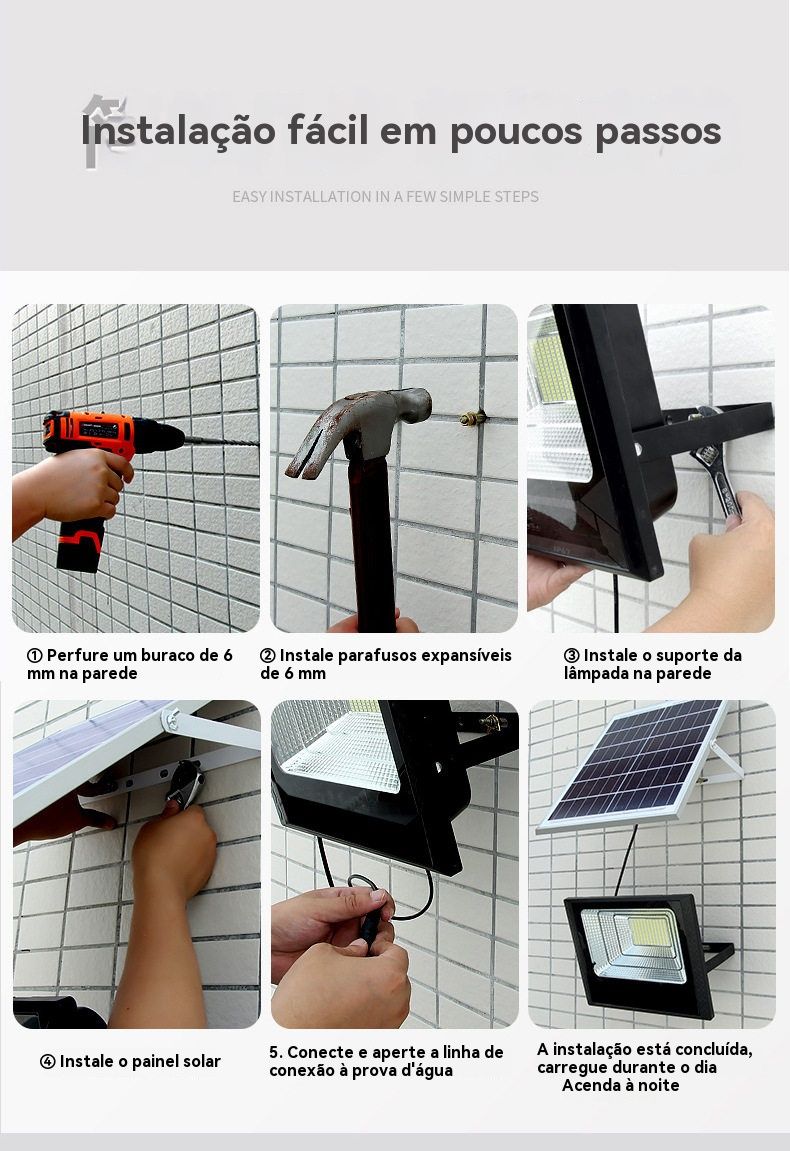 Instalação fácil em poucos passos

EASY INSTALLATION IN A FEW SIMPLE STEPS

① Perfure um buraco de 6 mm na parede

② Instale parafusos expansíveis de 6 mm

③ Instale o suporte da lâmpada na parede

④ Instale o painel solar

5. Conecte e aperte a linha de conexão à prova d'água

A instalação está concluída, carregue durante o dia Acenda à noite