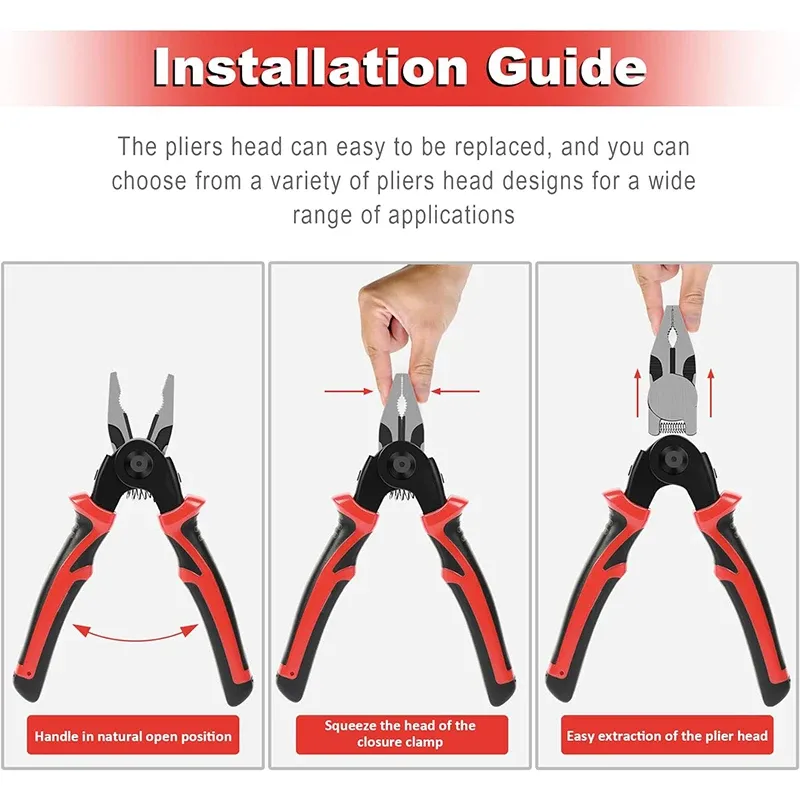 Installation Guide

The pliers head can easy to be replaced, and you can choose from a variety of pliers head designs for a wide range of applications

Handle in natural open position

Squeeze the head of the closure clamp

Easy extraction of the plier head