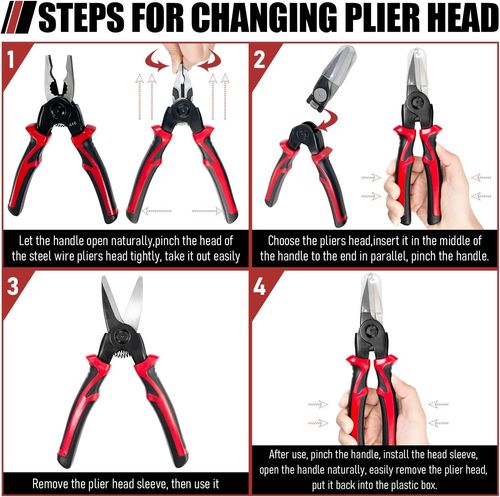 STEPS FOR CHANGING PLIER HEAD

1

Let the handle open naturally,pinch the head of the steel wire pliers head tightly, take it out easily

2

Choose the pliers head,insert it in the middle of the handle to the end in parallel, pinch the handle.

3

Remove the plier head sleeve, then use it

4

After use, pinch the handle, install the head sleeve, open the handle naturally, easily remove the plier head, put it back into the plastic box.