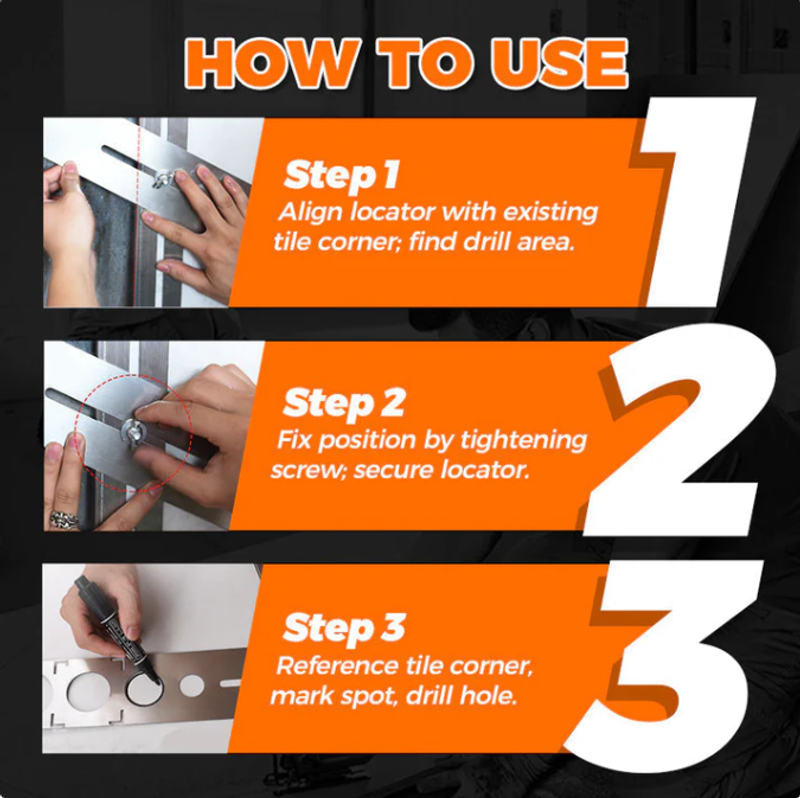 HOW TO USE

Step 1
Align locator with existing tile corner; find drill area.

1

Step 2
Fix position by tightening screw; secure locator.

2

Step 3
Reference tile corner, mark spot, drill hole.

3