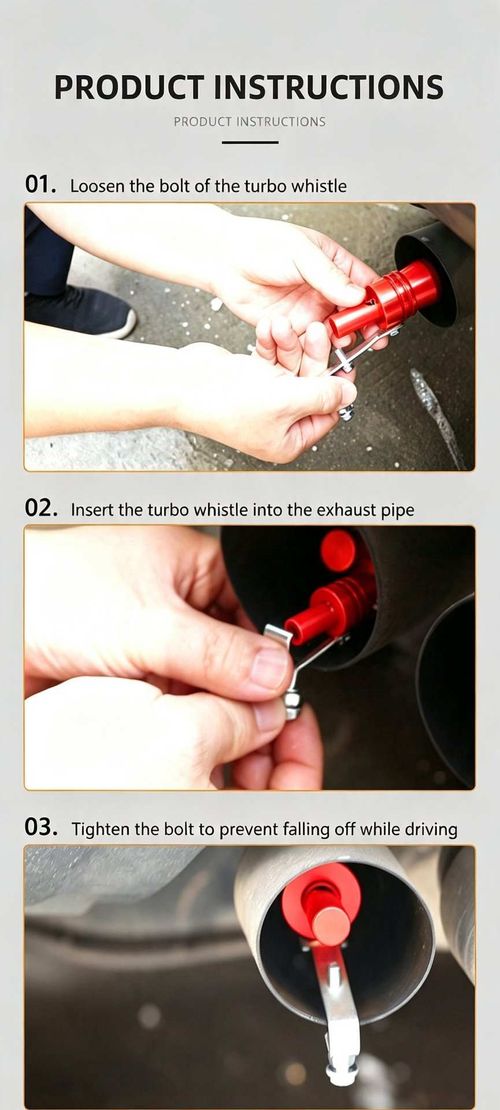 PRODUCT INSTRUCTIONS

PRODUCT INSTRUCTIONS

01. Loosen the bolt of the turbo whistle

02. Insert the turbo whistle into the exhaust pipe

03. Tighten the bolt to prevent falling off while driving