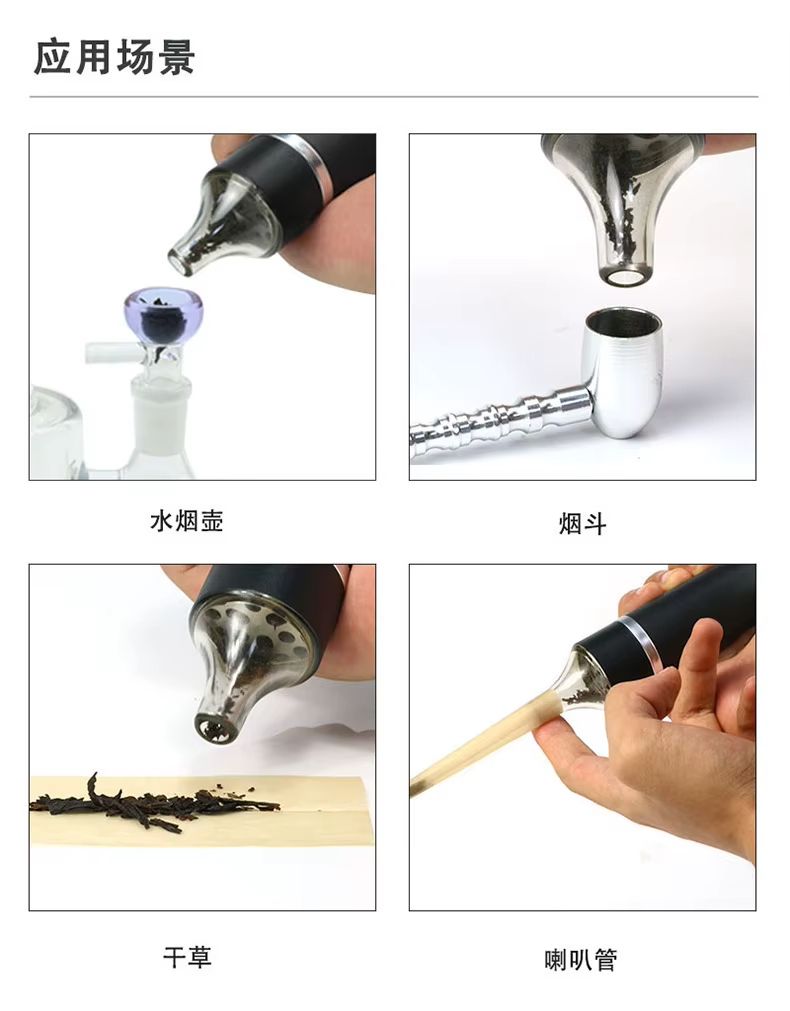 应用场景

水烟壶

烟斗

干草

喇叭管