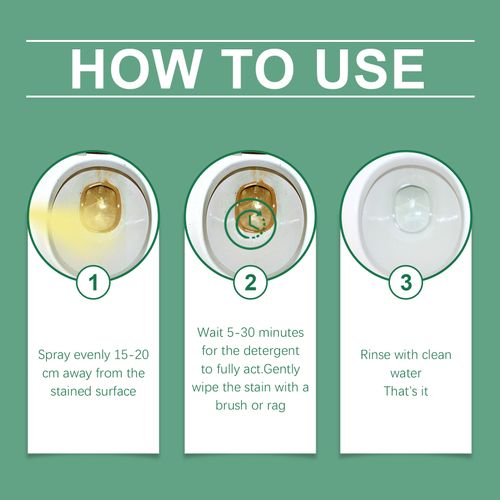 HOW TO USE

1

Spray evenly 15-20 cm away from the stained surface

2

Wait 5-30 minutes for the detergent to fully act.Gently wipe the stain with a brush or rag

3

Rinse with clean water
That's it