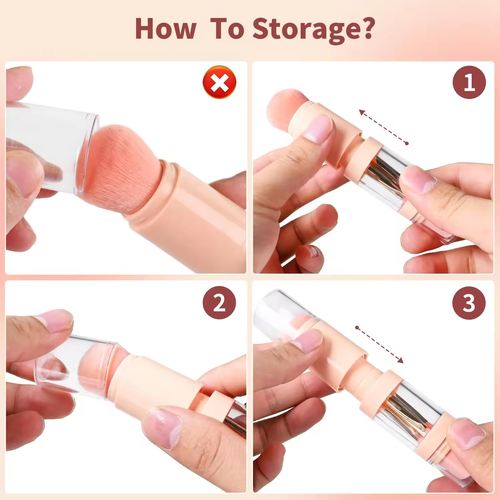 How To Storage?

1

2

3