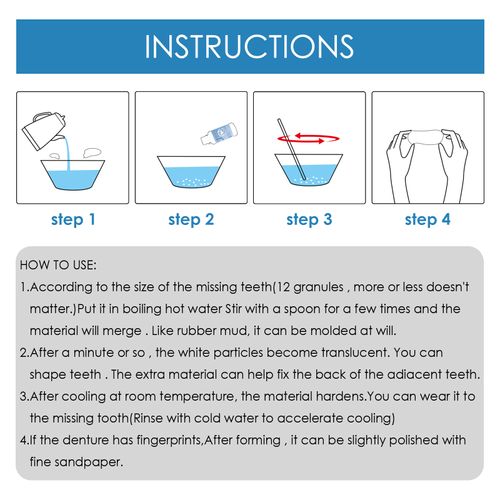 INSTRUCTIONS

step 1

step 2

step 3

step 4

HOW TO USE:

1.According to the size of the missing teeth(12 granules , more or less doesn't matter.)Put it in boiling hot water Stir with a spoon for a few times and the material will merge . Like rubber mud, it can be molded at will.

2.After a minute or so , the white particles become translucent. You can shape teeth . The extra material can help fix the back of the adiacent teeth.

3.After cooling at room temperature, the material hardens.You can wear it to the missing tooth(Rinse with cold water to accelerate cooling)

4.If the denture has fingerprints,After forming , it can be slightly polished with fine sandpaper.