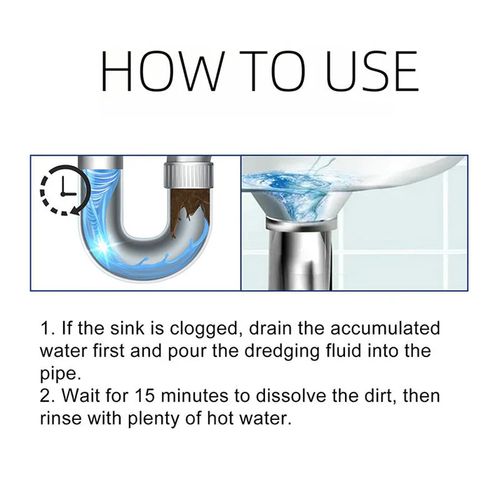 HOW TO USE

1. If the sink is clogged, drain the accumulated water first and pour the dredging fluid into the pipe.
2. Wait for 15 minutes to dissolve the dirt, then rinse with plenty of hot water.