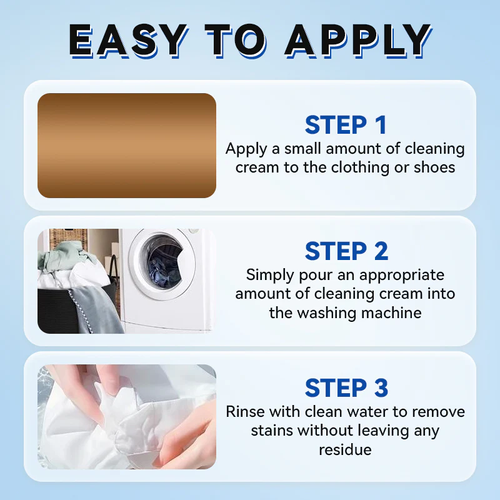 EASY TO APPLY

STEP 1
Apply a small amount of cleaning cream to the clothing or shoes

STEP 2
Simply pour an appropriate amount of cleaning cream into the washing machine

STEP 3
Rinse with clean water to remove stains without leaving any residue