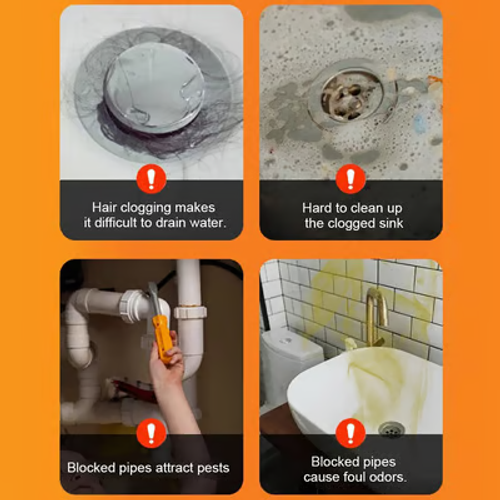 Hair clogging makes it difficult to drain water.

Hard to clean up the clogged sink

Blocked pipes attract pests

Blocked pipes cause foul odors.