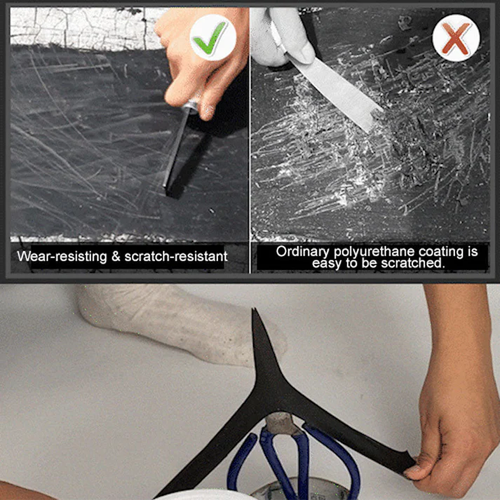 Wear-resisting & scratch-resistant

Ordinary polyurethane coating is easy to be scratched.