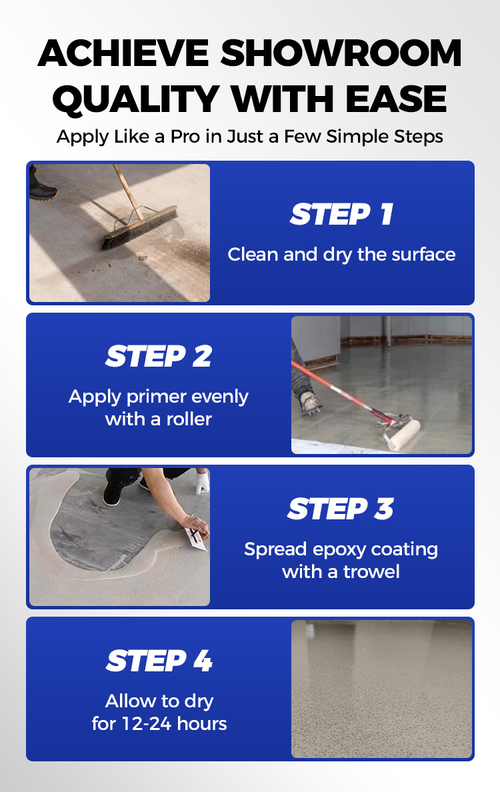 ACHIEVE SHOWROOM QUALITY WITH EASE

Apply Like a Pro in Just a Few Simple Steps

STEP 1

Clean and dry the surface

STEP 2

Apply primer evenly with a roller

STEP 3

Spread epoxy coating with a trowel

STEP 4

Allow to dry for 12-24 hours