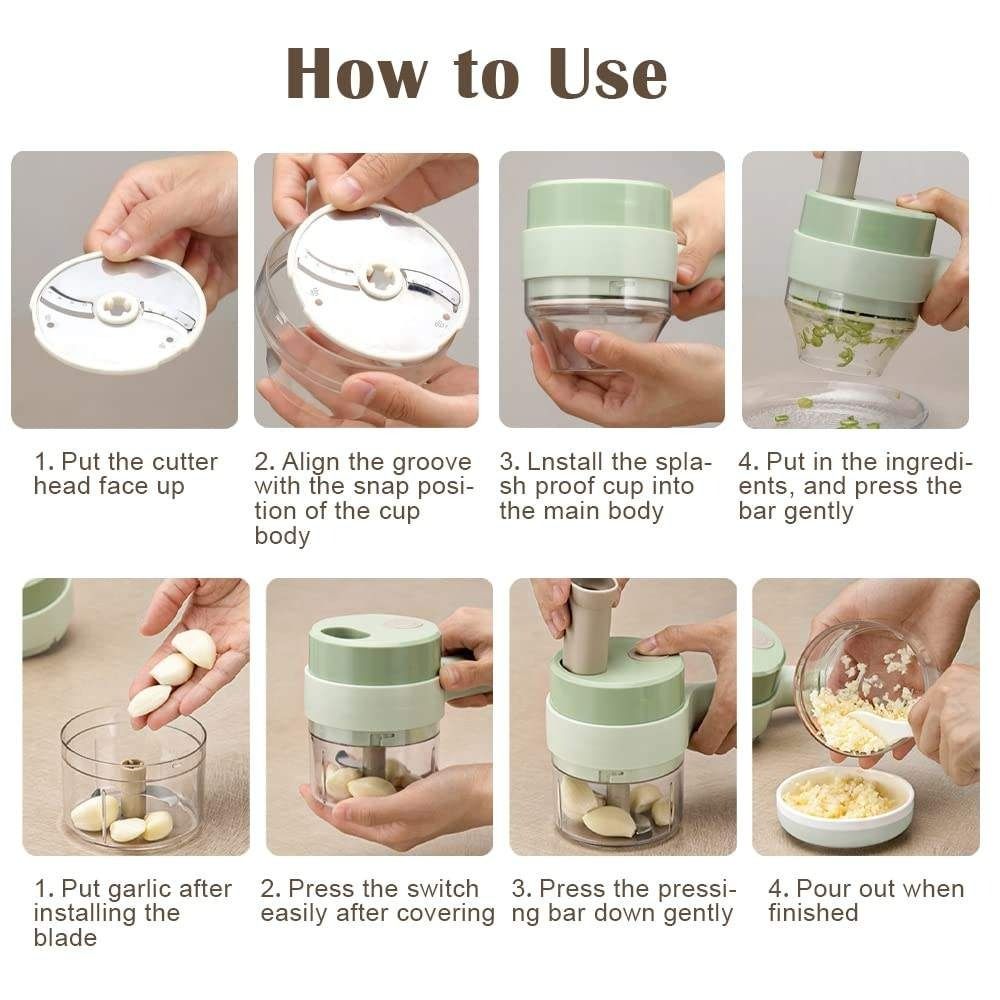 How to Use

1. Put the cutter head face up

2. Align the groove with the snap position of the cup body

3. Lnstall the splash proof cup into the main body

4. Put in the ingredients, and press the bar gently

1. Put garlic after installing the blade

2. Press the switch easily after covering

3. Press the pressing bar down gently

4. Pour out when finished