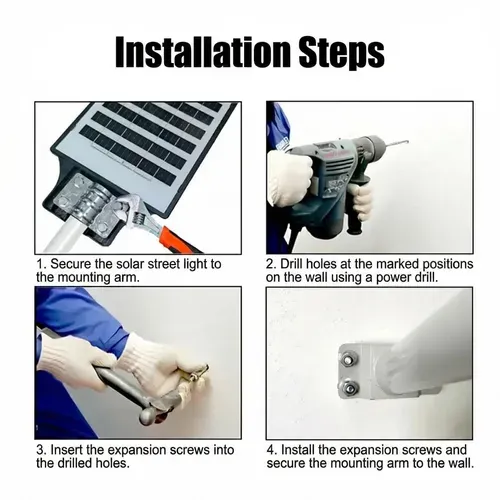 Installation Steps

1. Secure the solar street light to the mounting arm.

2. Drill holes at the marked positions on the wall using a power drill.

3. Insert the expansion screws into the drilled holes.

4. Install the expansion screws and secure the mounting arm to the wall.