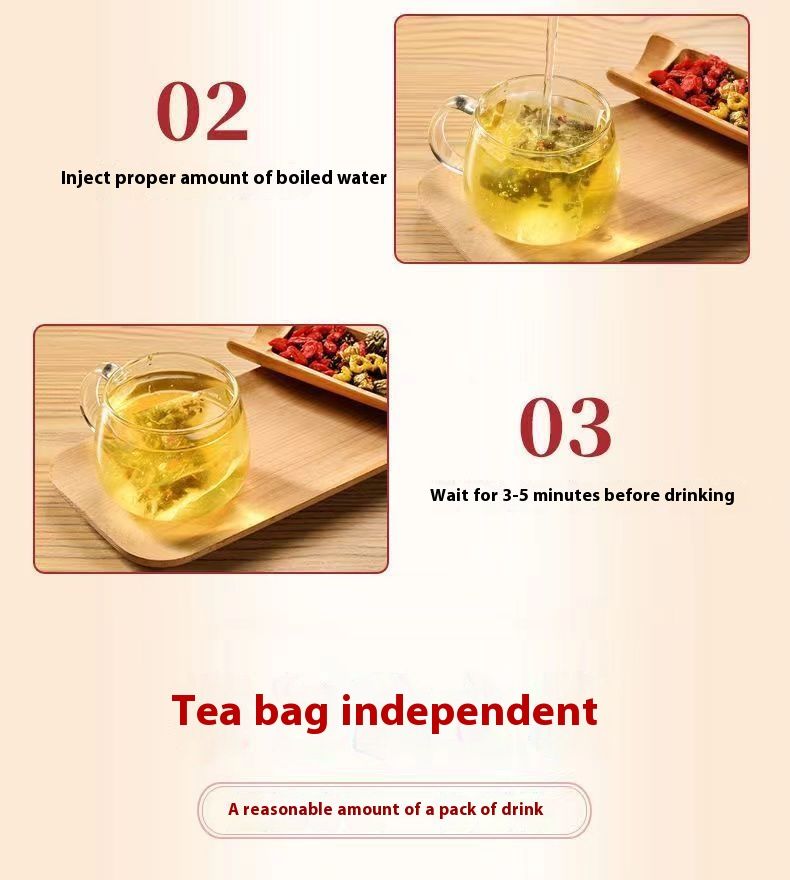 02

Inject proper amount of boiled water

03

Wait for 3-5 minutes before drinking

Tea bag independent

A reasonable amount of a pack of drink