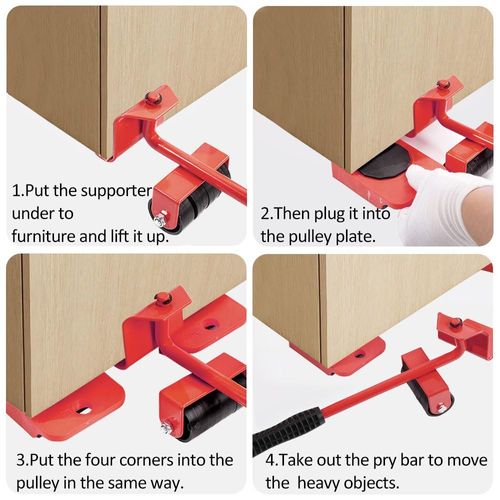 1.Put the supporter under to furniture and lift it up.

2.Then plug it into the pulley plate.

3.Put the four corners into the pulley in the same way.

4.Take out the pry bar to move the  heavy objects.