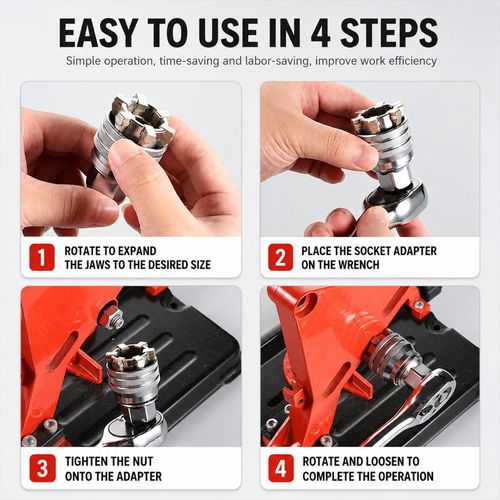 EASY TO USE IN 4 STEPS

Simple operation, time-saving and labor-saving, improve work efficiency

1 ROTATE TO EXPAND THE JAWS TO THE DESIRED SIZE

2 PLACE THE SOCKET ADAPTER ON THE WRENCH

3 TIGHTEN THE NUT ONTO THE ADAPTER

4 ROTATE AND LOOSEN TO COMPLETE THE OPERATION