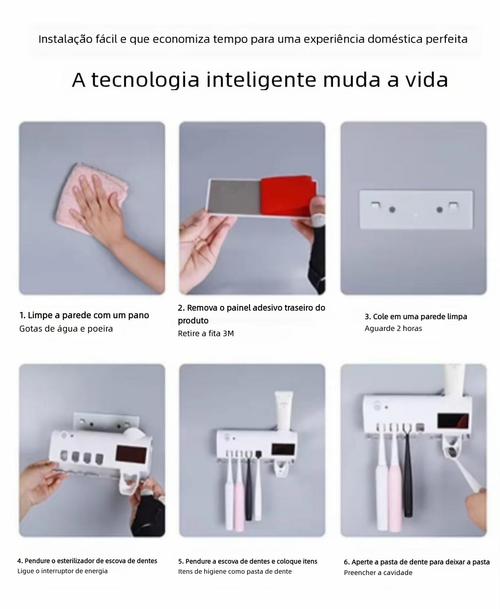 Instalação fácil e que economiza tempo para uma experiência doméstica perfeita

A tecnologia inteligente muda a vida

1. Limpe a parede com um pano
Gotas de água e poeira

2. Remova o painel adesivo traseiro do produto
Retire a fita 3M

3. Cole em uma parede limpa
Aguarde 2 horas

4. Pendure o esterilizador de escova de dentes
Ligue o interruptor de energia

5. Pendure a escova de dentes e coloque itens
Itens de higiene como pasta de dente

6. Aperte a pasta de dente para deixar a pasta
Preencher a cavidade