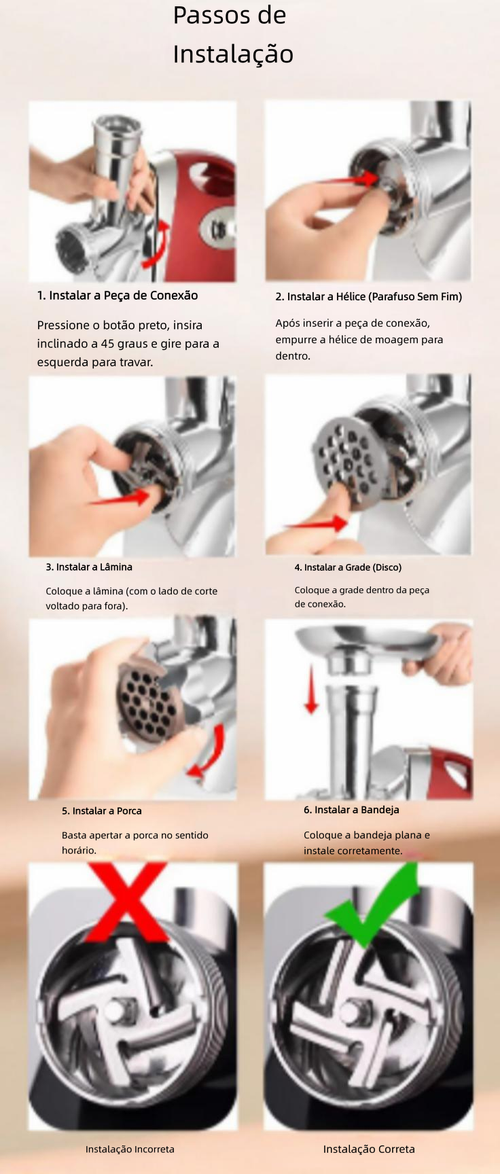 Passos de Instalação

1. Instalar a Peça de Conexão

Pressione o botão preto, insira inclinado a 45 graus e gire para a esquerda para travar.

2. Instalar a Hélice (Parafuso Sem Fim)

Após inserir a peça de conexão, empurre a hélice de moagem para dentro.

3. Instalar a Lâmina

Coloque a lâmina (com o lado de corte voltado para fora).

4. Instalar a Grade (Disco)

Coloque a grade dentro da peça de conexão.

5. Instalar a Porca

Basta apertar a porca no sentido horário.

6. Instalar a Bandeja

Coloque a bandeja plana e instale corretamente.

Instalação Incorreta

Instalação Correta