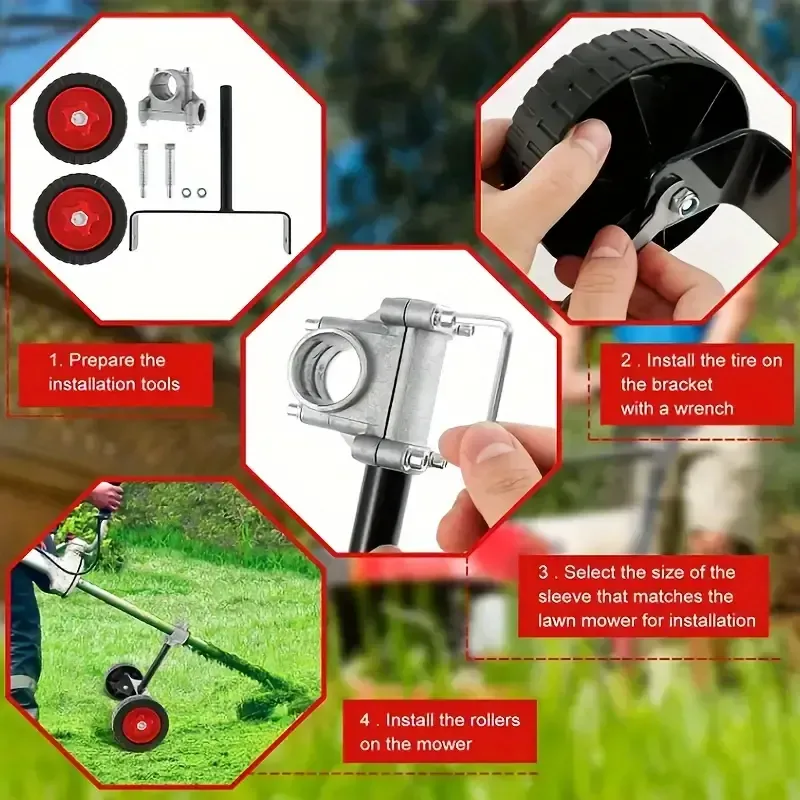 1. Prepare the installation tools

2 . Install the tire on the bracket with a wrench

3 . Select the size of the sleeve that matches the lawn mower for installation

4 . Install the rollers on the mower