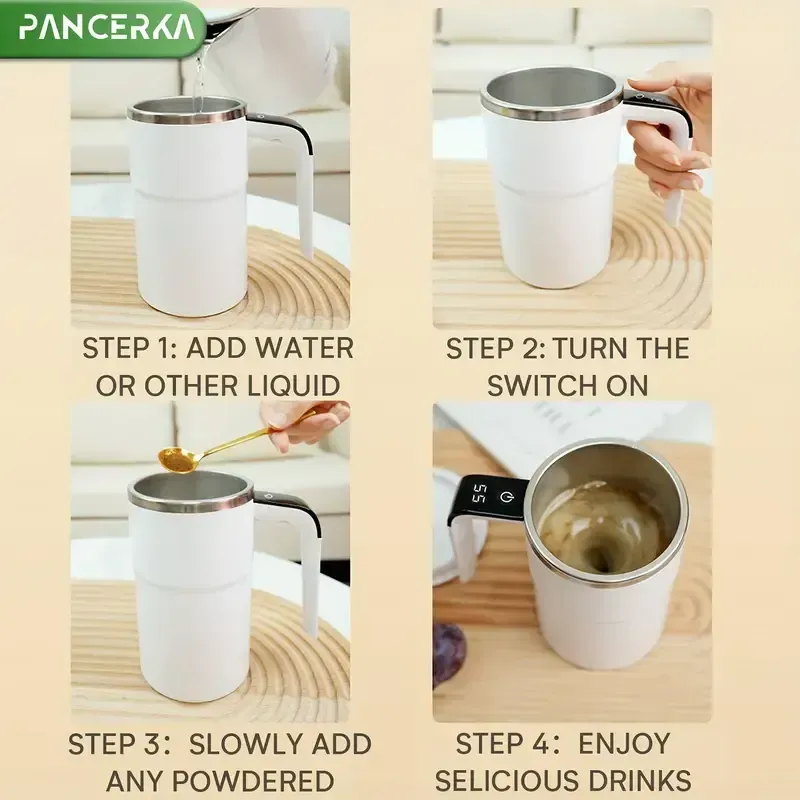 PANCERKA

STEP 1: ADD WATER OR OTHER LIQUID

STEP 2: TURN THE SWITCH ON

55

STEP 3: SLOWLY ADD ANY POWDERED

STEP 4: ENJOY SELICIOUS DRINKS