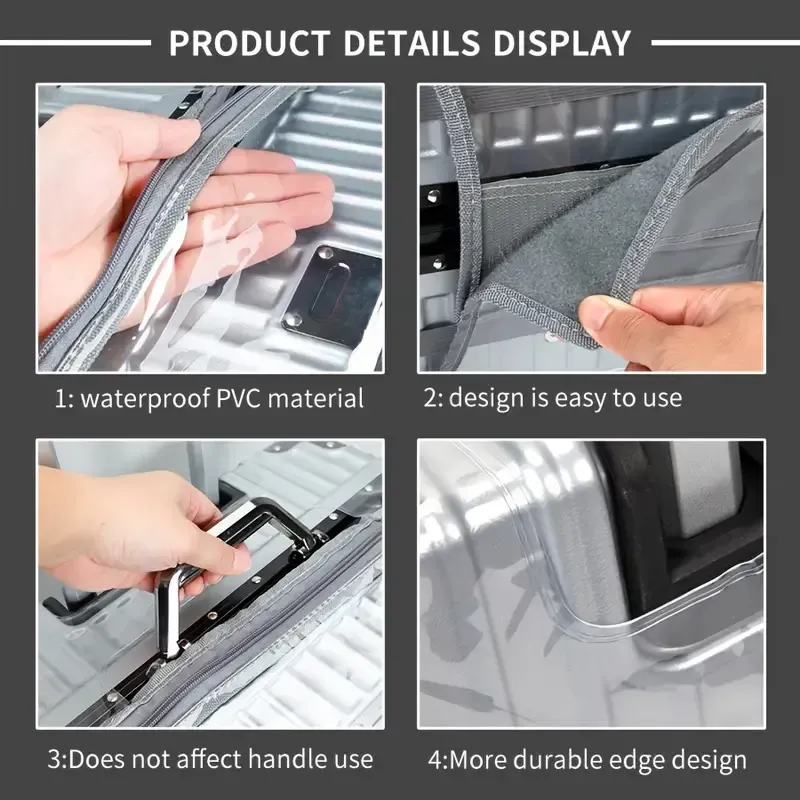 PRODUCT DETAILS DISPLAY

1: waterproof PVC material

2: design is easy to use

3:Does not affect handle use

4:More durable edge design