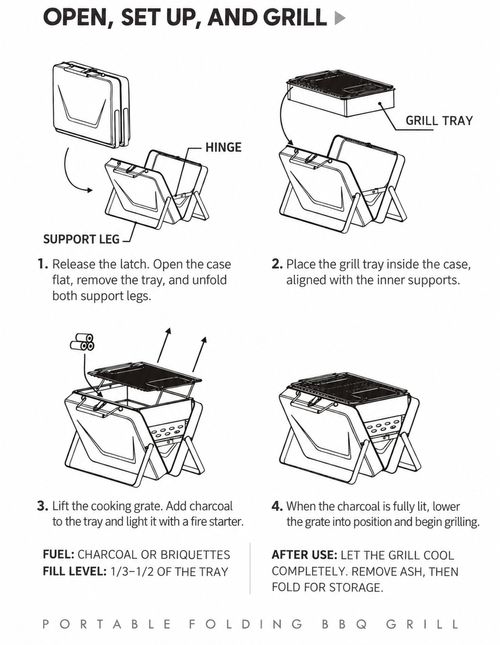 OPEN, SET UP, AND GRILL

HINGE

SUPPORT LEG

GRILL TRAY

1. Release the latch. Open the case flat, remove the tray, and unfold both support legs.

2. Place the grill tray inside the case, aligned with the inner supports.

3. Lift the cooking grate. Add charcoal to the tray and light it with a fire starter.

4. When the charcoal is fully lit, lower the grate into position and begin grilling.

FUEL: CHARCOAL OR BRIQUETTES
FILL LEVEL: 1/3–1/2 OF THE TRAY

AFTER USE: LET THE GRILL COOL COMPLETELY. REMOVE ASH, THEN FOLD FOR STORAGE.

PORTABLE FOLDING BBQ GRILL