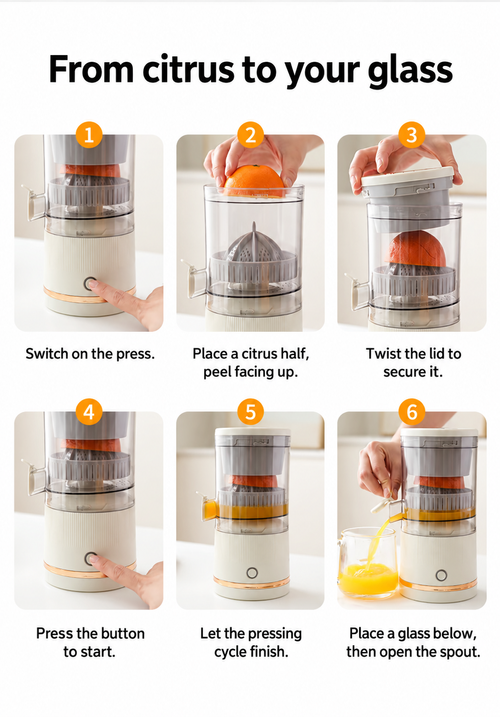 From citrus to your glass

1

Switch on the press.

2

Place a citrus half, peel facing up.

3

Twist the lid to secure it.

4

Press the button to start.

5

Let the pressing cycle finish.

6

Place a glass below, then open the spout.