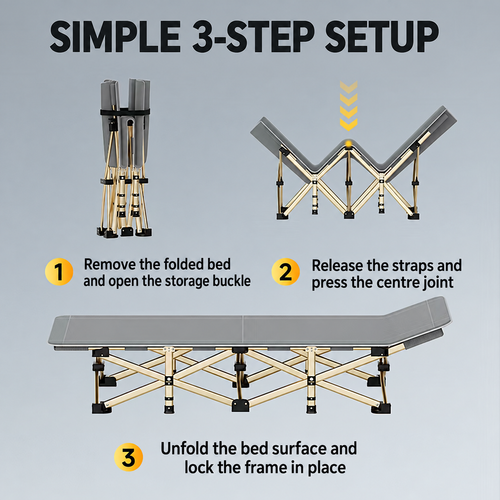 SIMPLE 3-STEP SETUP

1 Remove the folded bed and open the storage buckle

2 Release the straps and press the centre joint

3 Unfold the bed surface and lock the frame in place