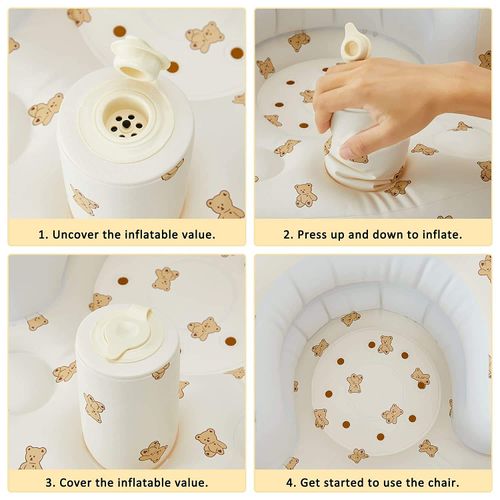 1. Uncover the inflatable value.

2. Press up and down to inflate.

3. Cover the inflatable value.

4. Get started to use the chair.