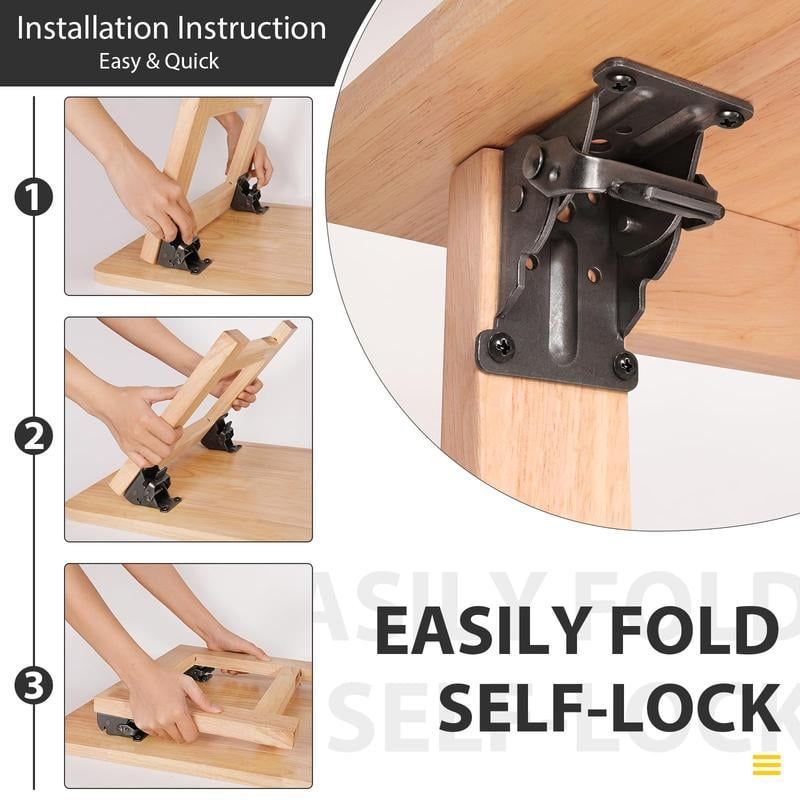 Installation Instruction
Easy & Quick

1

2

3

EASILY FOLD
SELF-LOCK