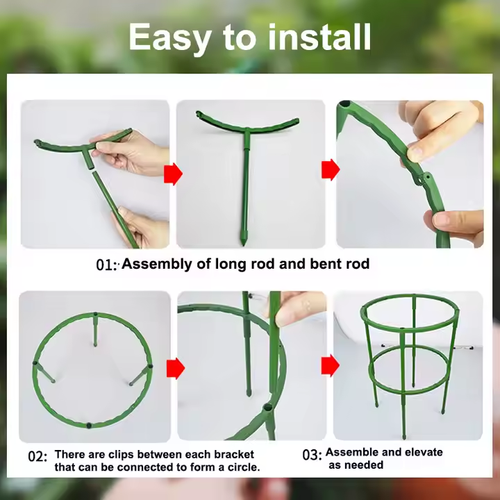 Easy to install

01: Assembly of long rod and bent rod

02: There are clips between each bracket that can be connected to form a circle.

03: Assemble and elevate as needed