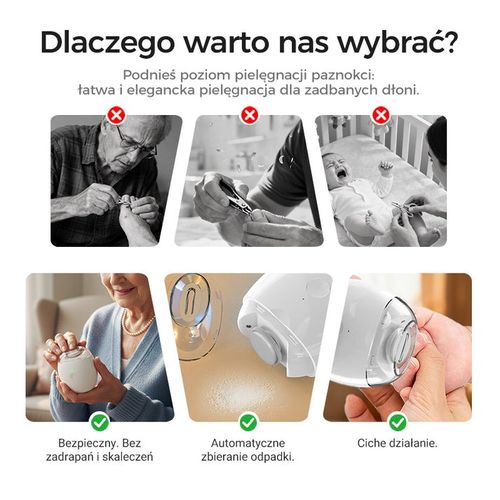 Dlaczego warto nas wybrać?

Podnieś poziom pielęgnacji paznokci: łatwa i elegancka pielęgnacja dla zadbanych dłoni.

Bezpieczny. Bez zadrapań i skaleczeń

Automatyczne zbieranie odpadki.

Ciche działanie.