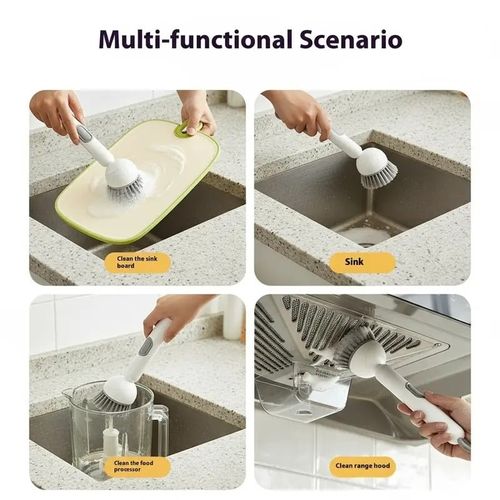 Multi-functional Scenario

Clean the sink board

Sink

Clean the food processor

Clean range hood