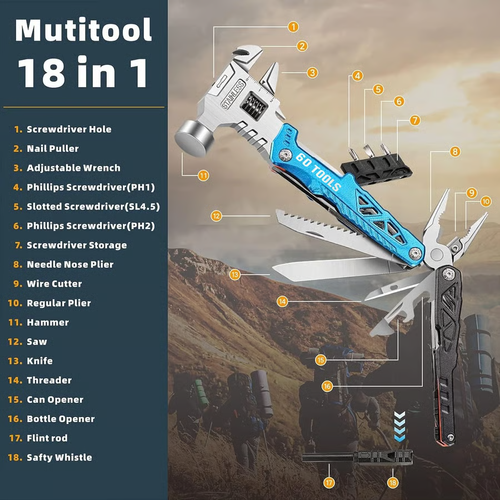 Mutitool
18 in 1

1. Screwdriver Hole
2. Nail Puller
3. Adjustable Wrench
4. Phillips Screwdriver(PH1)
5. Slotted Screwdriver(SL4.5)
6. Phillips Screwdriver(PH2)
7. Screwdriver Storage
8. Needle Nose Plier
9. Wire Cutter
10. Regular Plier
11. Hammer
12. Saw
13. Knife
14. Threader
15. Can Opener
16. Bottle Opener
17. Flint rod
18. Safty Whistle

1
2
3
4
5
6
7
8
9
10
11
12
13
14
15
16
17
18

STAINLESS
60 TOOLS