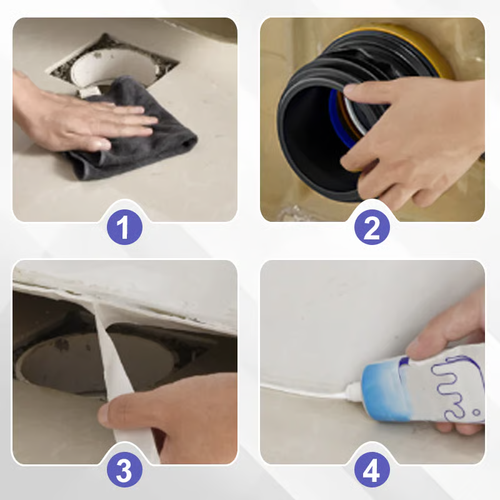 1

2

3

4