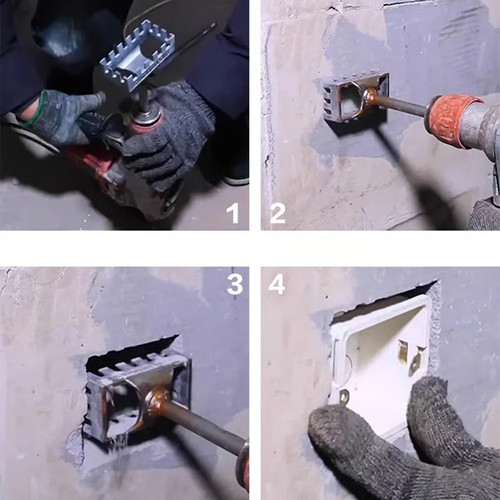 1
2
3
4