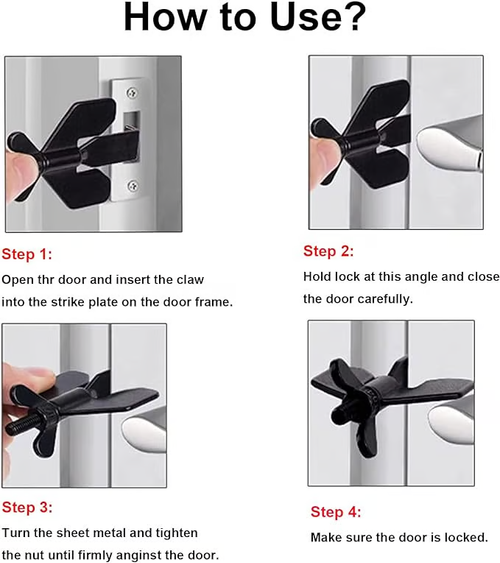 How to Use?

Step 1:
Open thr door and insert the claw into the strike plate on the door frame.

Step 2:
Hold lock at this angle and close the door carefully.

Step 3:
Turn the sheet metal and tighten the nut until firmly anginst the door.

Step 4:
Make sure the door is locked.