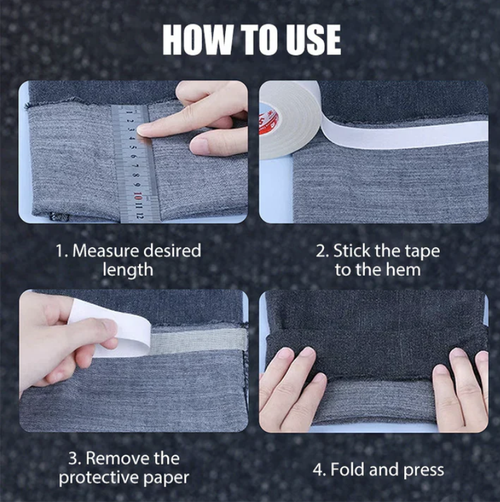 HOW TO USE

1 2 3 4 5 6 7 8 9 10 11 12

1. Measure desired length

2. Stick the tape to the hem

3. Remove the protective paper

4. Fold and press