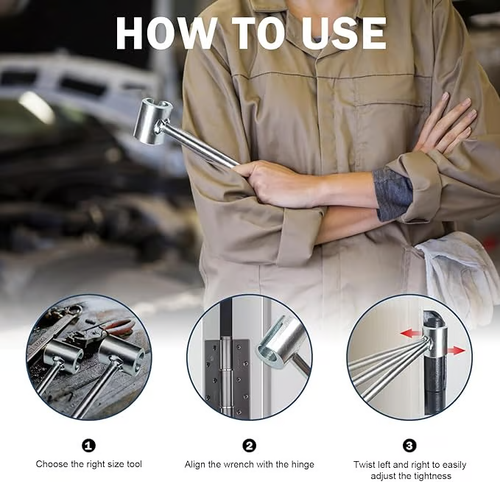 HOW TO USE

1
Choose the right size tool

2
Align the wrench with the hinge

3
Twist left and right to easily adjust the tightness