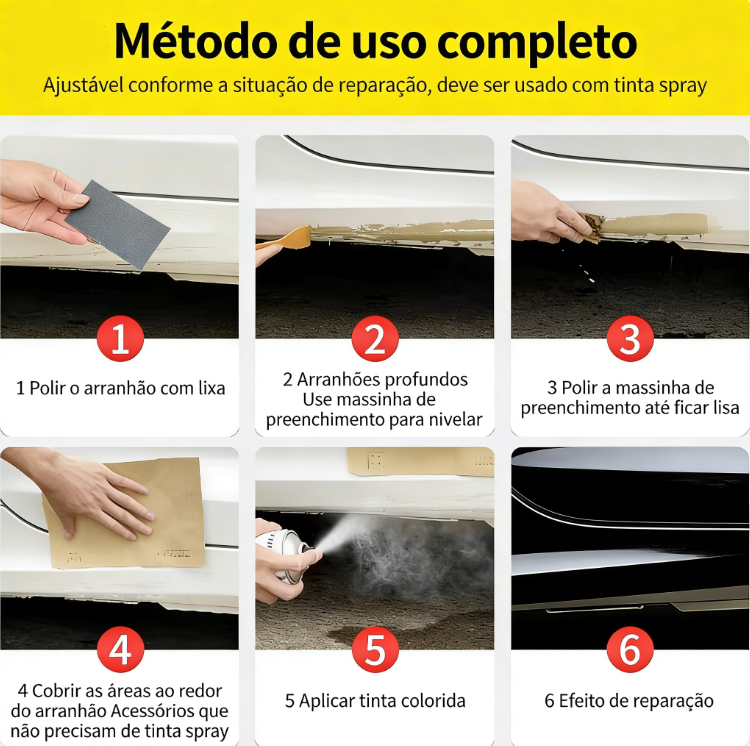 Método de uso completo

Ajustável conforme a situação de reparação, deve ser usado com tinta spray

1

1 Polir o arranhão com lixa

2

2 Arranhões profundos Use massinha de preenchimento para nivelar

3

3 Polir a massinha de preenchimento até ficar lisa

4

4 Cobrir as áreas ao redor do arranhão Acessórios que não precisam de tinta spray

5

5 Aplicar tinta colorida

6

6 Efeito de reparação