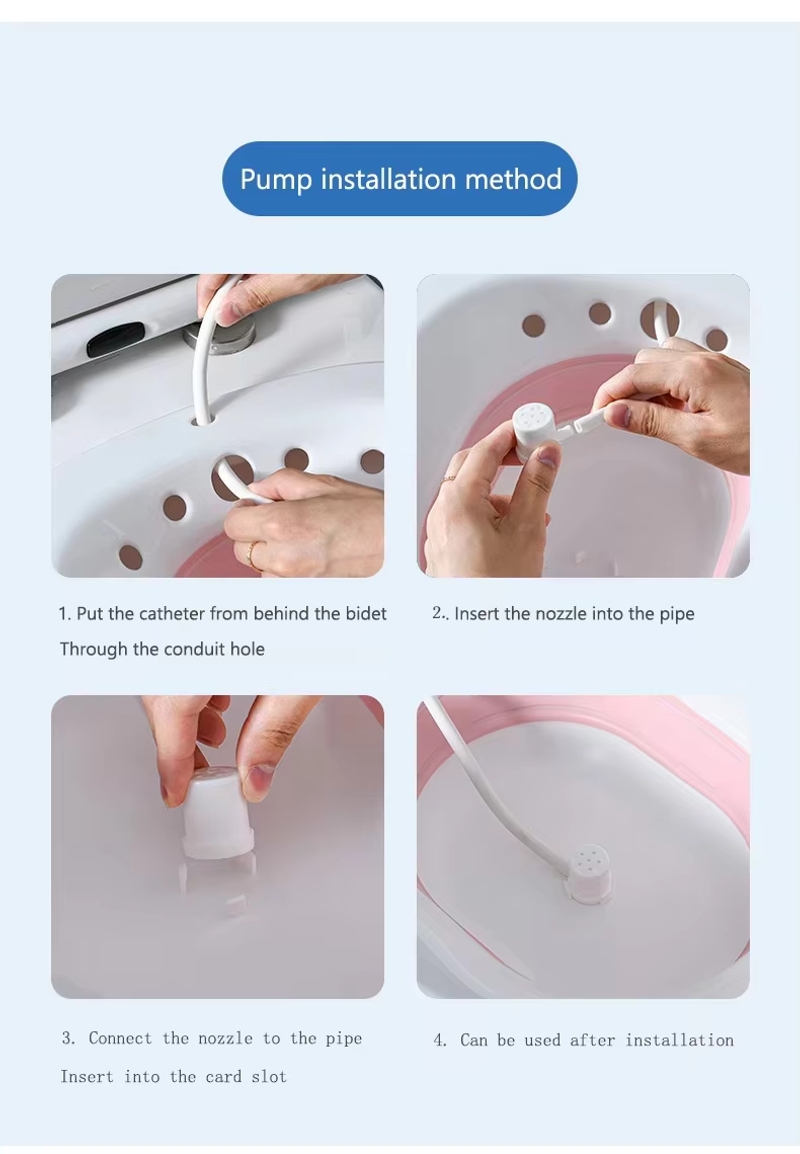 Pump installation method

1. Put the catheter from behind the bidet
Through the conduit hole

2.. Insert the nozzle into the pipe

3. Connect the nozzle to the pipe
Insert into the card slot

4. Can be used after installation