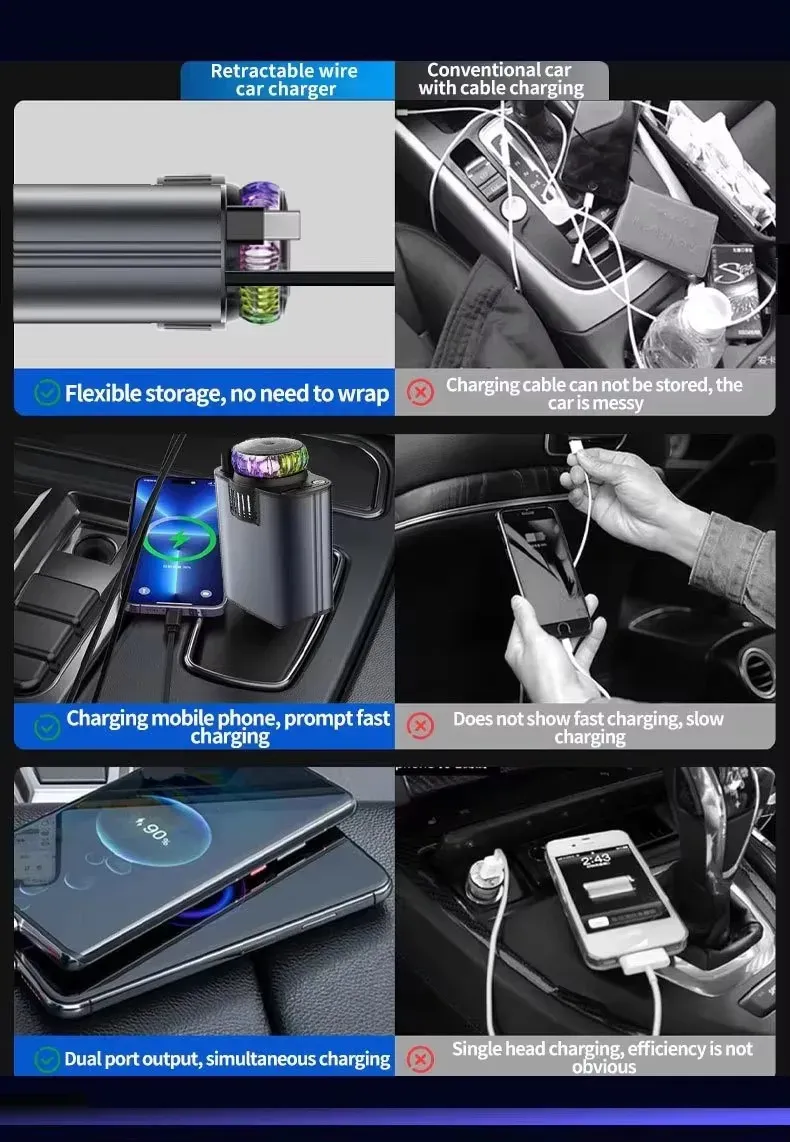 Retractable wire car charger

Conventional car with cable charging

Flexible storage, no need to wrap

Charging cable can not be stored, the car is messy

Charging mobile phone, prompt fast charging

Does not show fast charging, slow charging

90%

2:43

Dual port output, simultaneous charging

Single head charging, efficiency is not obvious