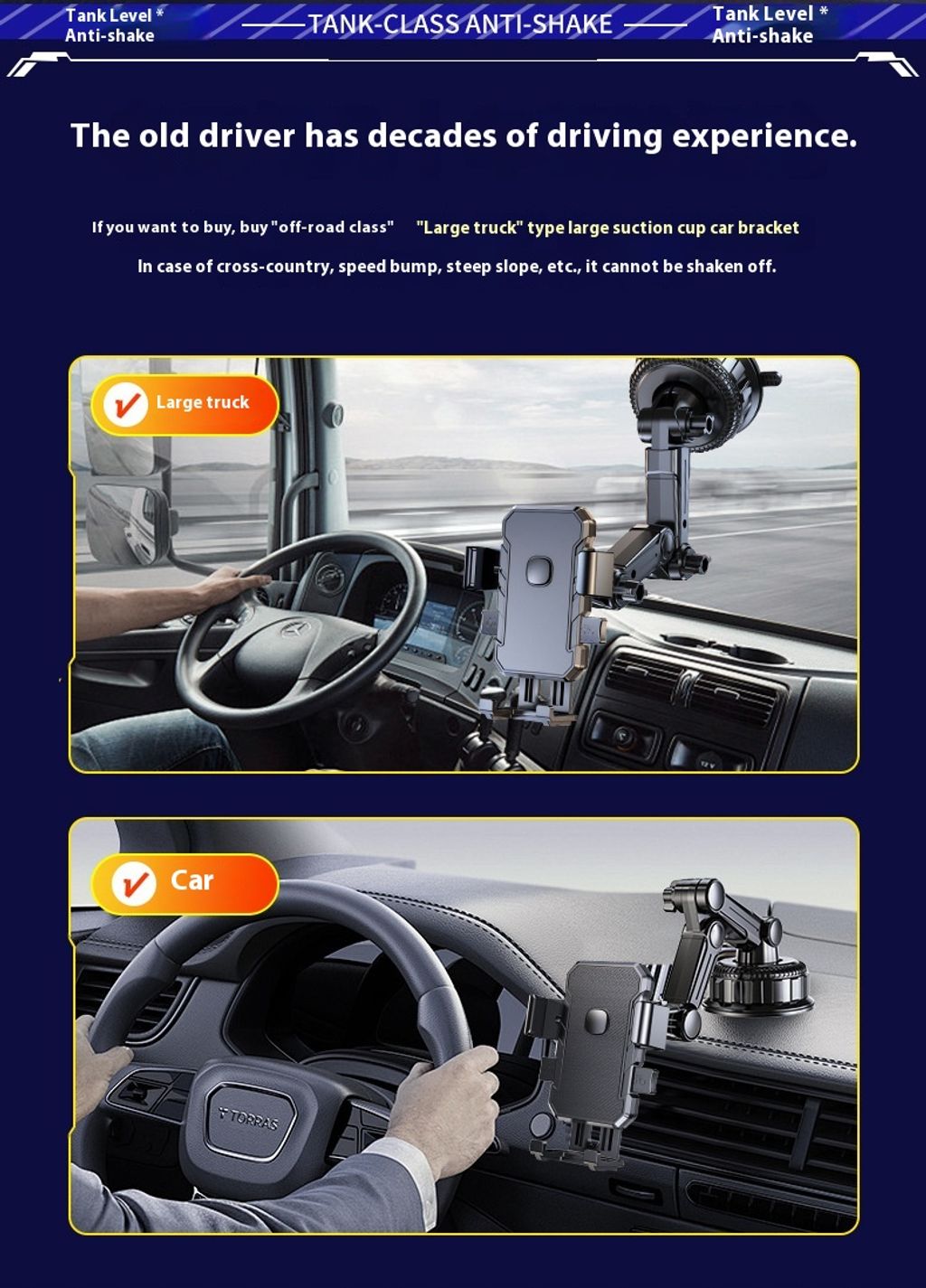 Tank Level *
Anti-shake

TANK-CLASS ANTI-SHAKE

Tank Level *
Anti-shake

The old driver has decades of driving experience.

If you want to buy, buy "off-road class" "Large truck" type large suction cup car bracket

In case of cross-country, speed bump, steep slope, etc., it cannot be shaken off.

Large truck

Car

TORRAS