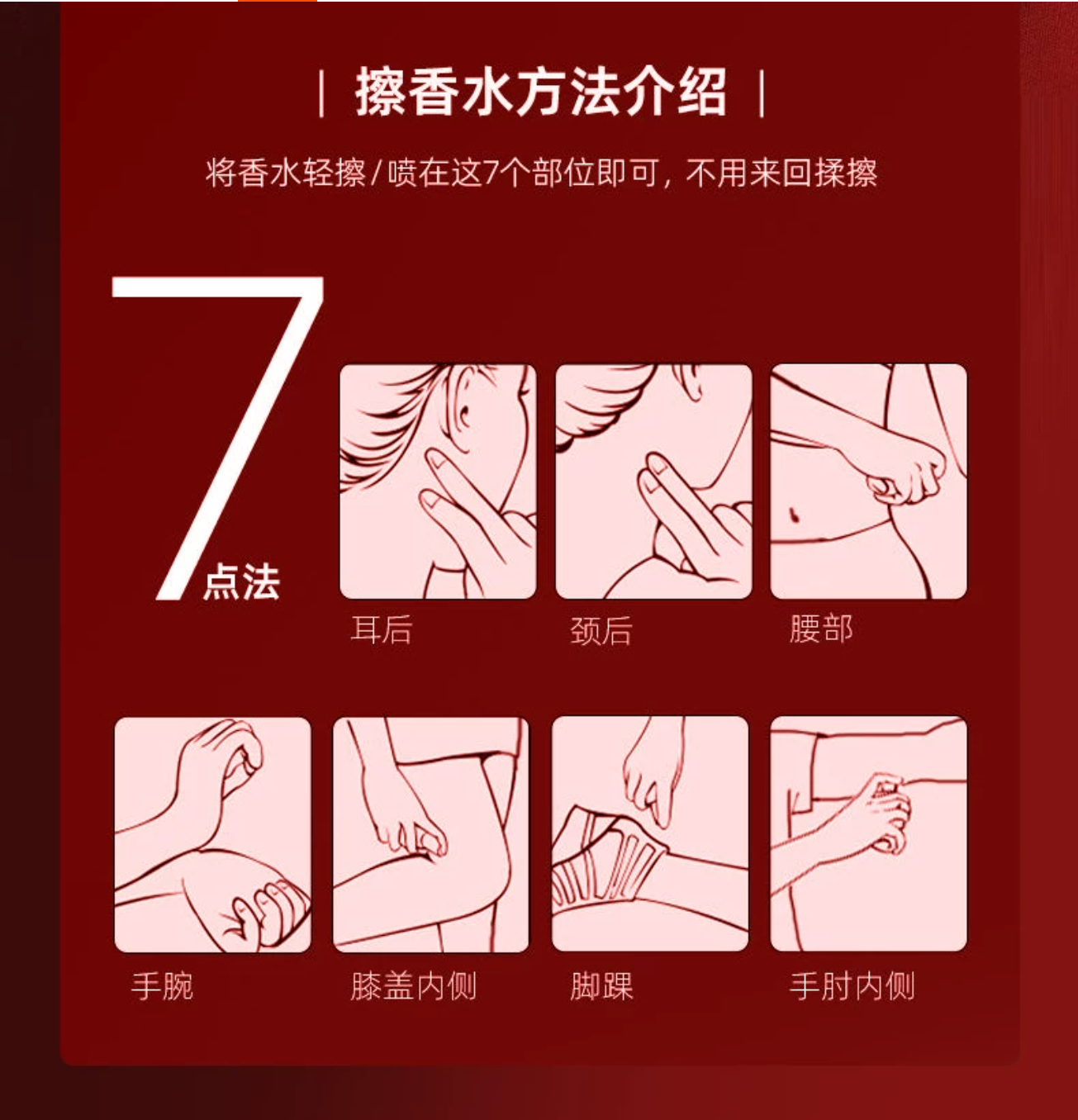 | 擦香水方法介绍 |

将香水轻擦/喷在这7个部位即可，不用来回揉擦

7点法

耳后

颈后

腰部

手腕

膝盖内侧

脚踝

手肘内侧