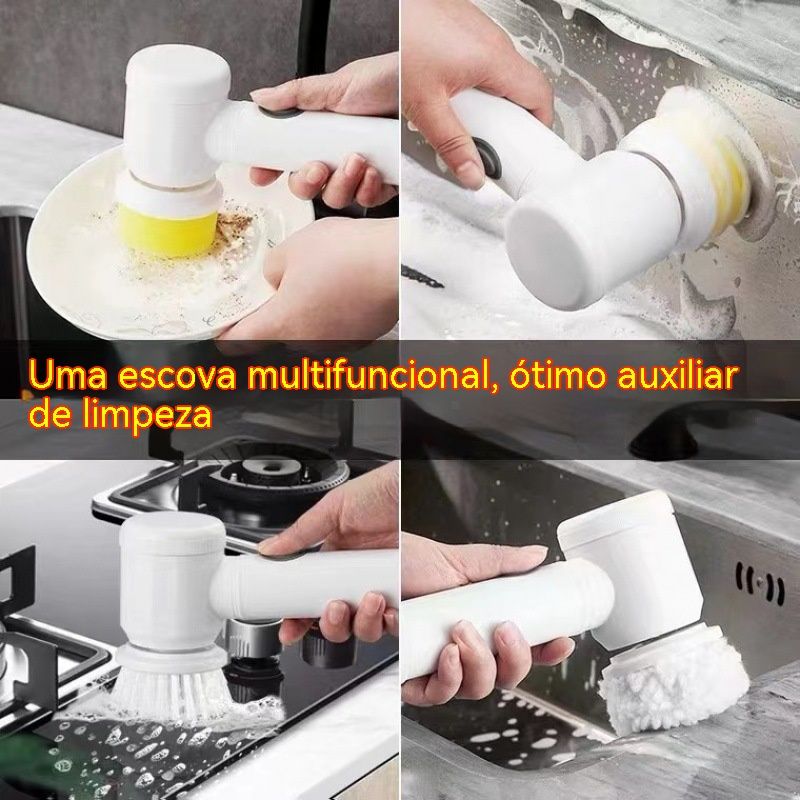 Uma escova multifuncional, ótimo auxiliar de limpeza