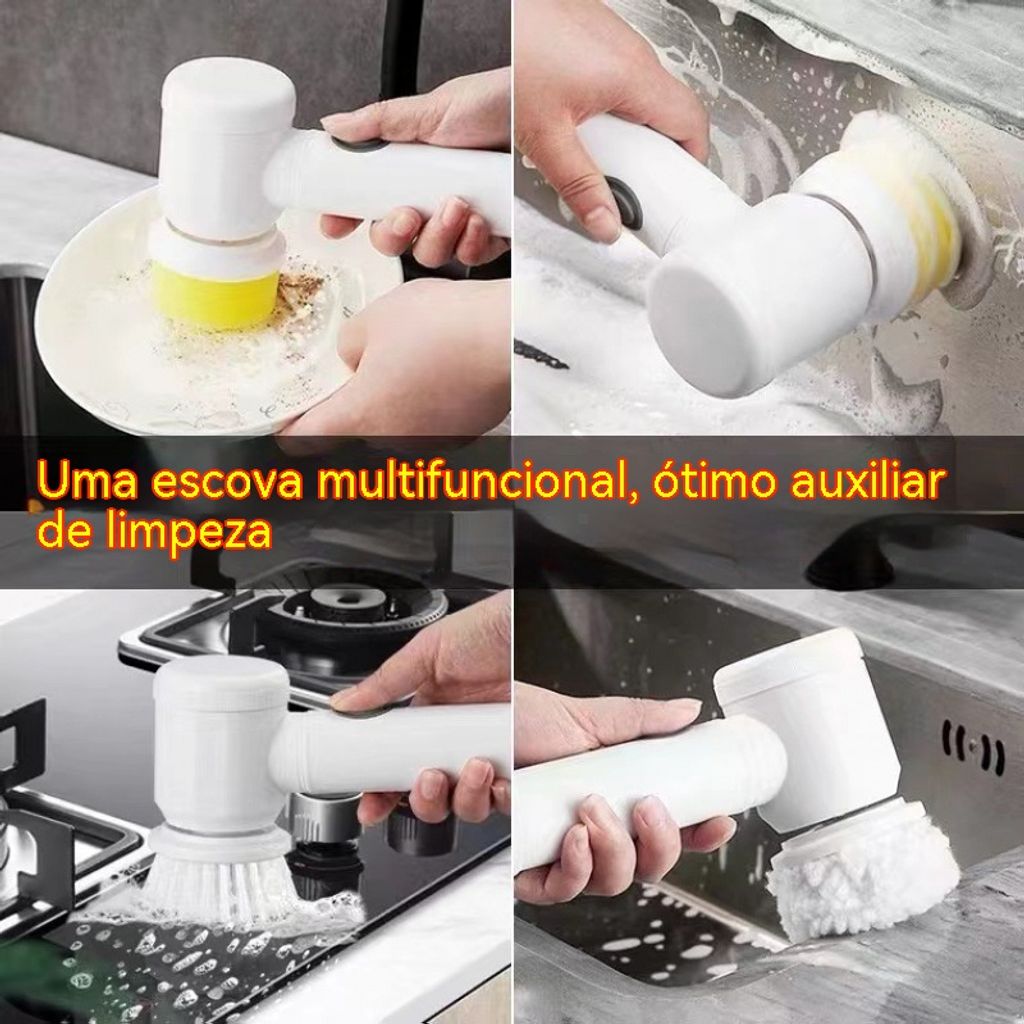 Uma escova multifuncional, ótimo auxiliar de limpeza