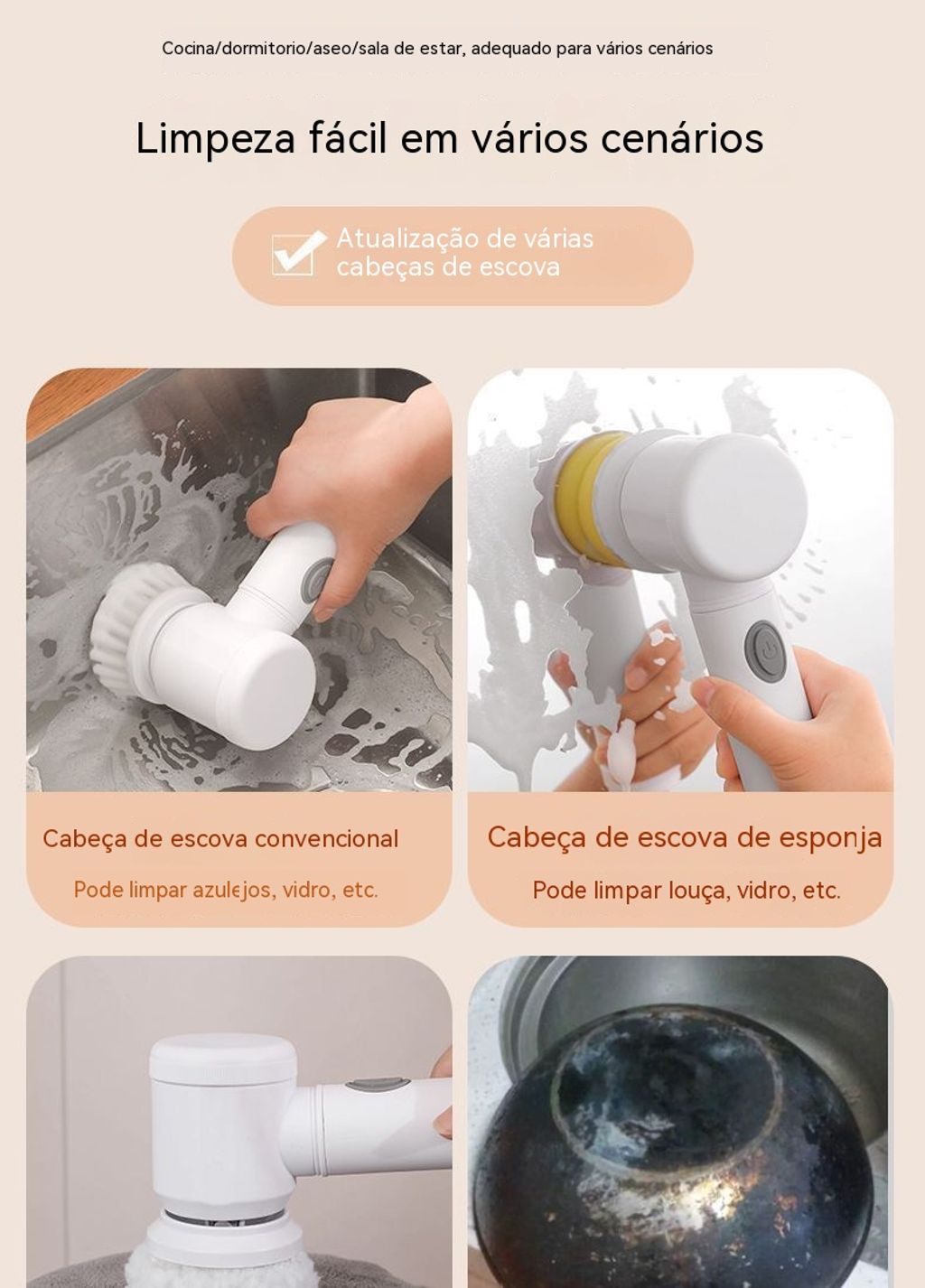 Cocina/dormitorio/aseo/sala de estar, adequado para vários cenários

Limpeza fácil em vários cenários

Atualização de várias cabeças de escova

Cabeça de escova convencional

Pode limpar azulejos, vidro, etc.

Cabeça de escova de esponja

Pode limpar louça, vidro, etc.