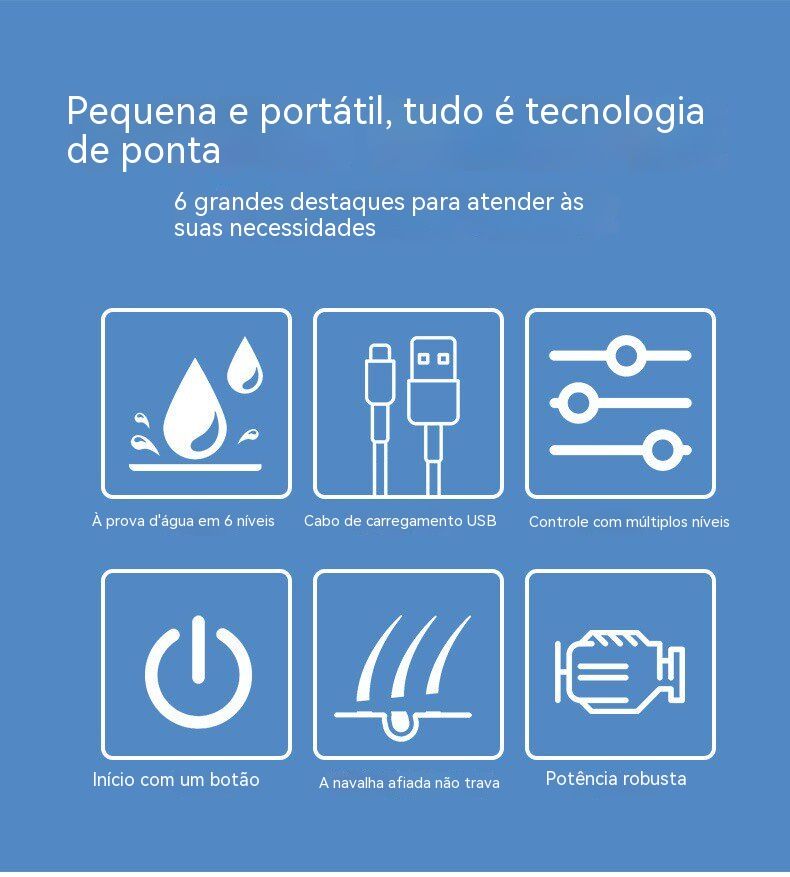 Pequena e portátil, tudo é tecnologia de ponta

6 grandes destaques para atender às suas necessidades

À prova d'água em 6 níveis

Cabo de carregamento USB

Controle com múltiplos níveis

Início com um botão

A navalha afiada não trava

Potência robusta