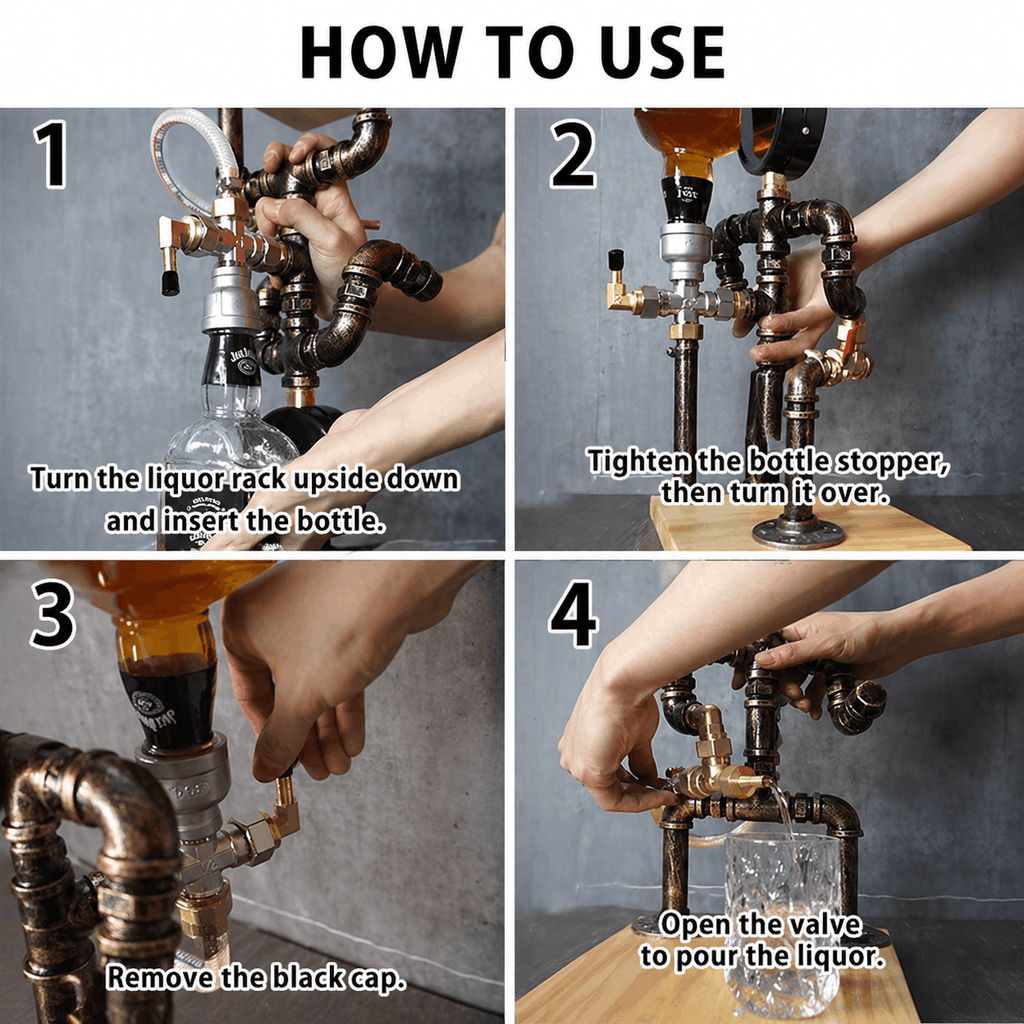 HOW TO USE

1

Turn the liquor rack upside down and insert the bottle.

2

Tighten the bottle stopper, then turn it over.

3

Remove the black cap.

4

Open the valve to pour the liquor.