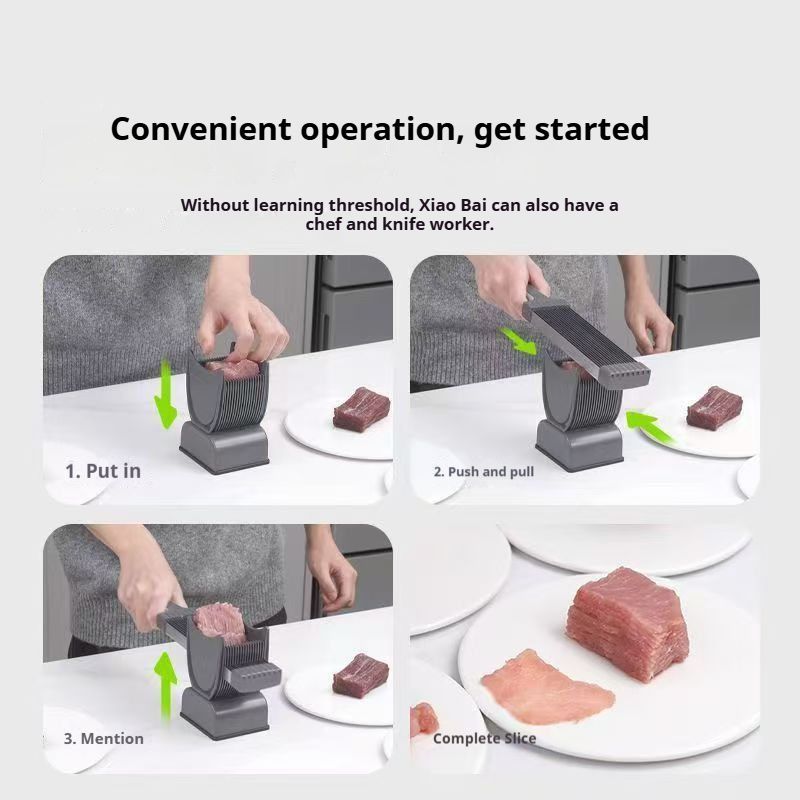 Convenient operation, get started

Without learning threshold, Xiao Bai can also have a chef and knife worker.

1. Put in

2. Push and pull

3. Mention

Complete Slice